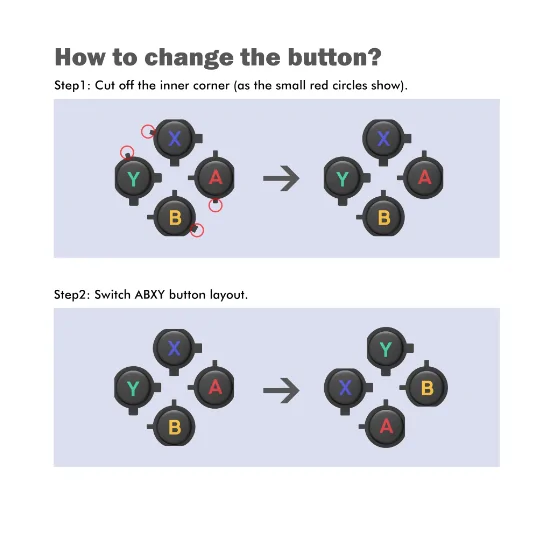 How to change the button?

Step1: Cut off the inner corner (as the small red circles show).

X
Y
A
B

X
Y
A
B

Step2: Switch ABXY button layout.

X
Y
A
B

Y
X
B
A